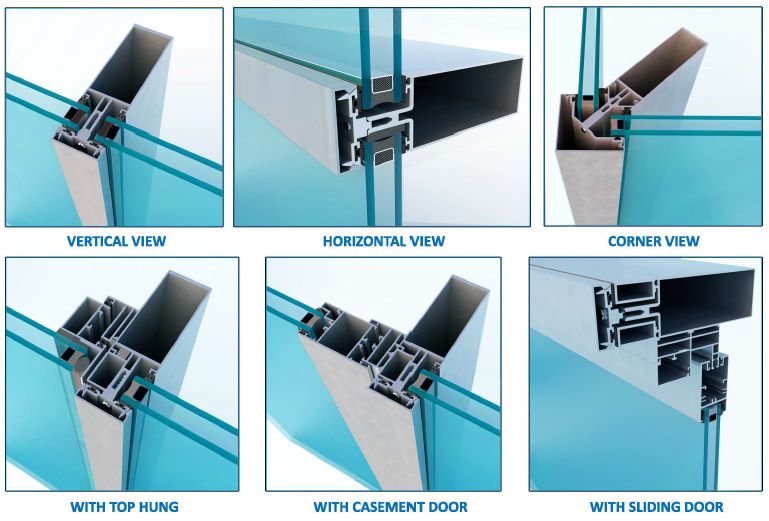 VERTICAL VIEW

HORIZONTAL VIEW

CORNER VIEW

WITH TOP HUNG

WITH CASEMENT DOOR

WITH SLIDING DOOR